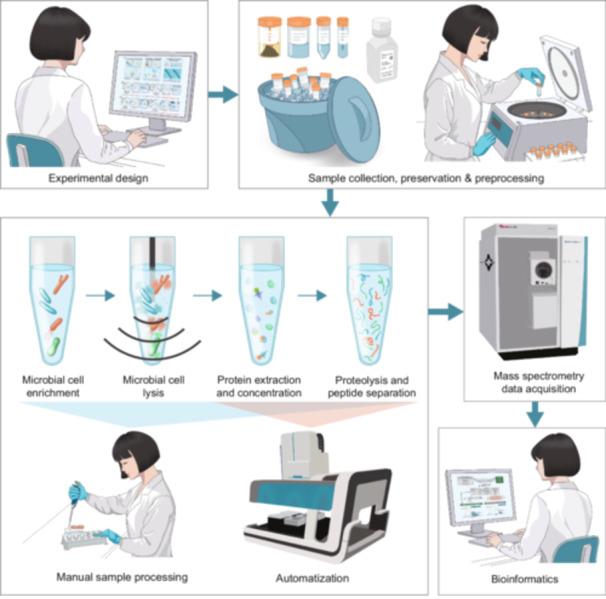 Experimental design

Sample collection, preservation & preprocessing

Microbial cell enrichment

Microbial cell lysis

Protein extraction and concentration

Proteolysis and peptide separation

Mass spectrometry data acquisition

Manual sample processing

Automatization

Bioinformatics