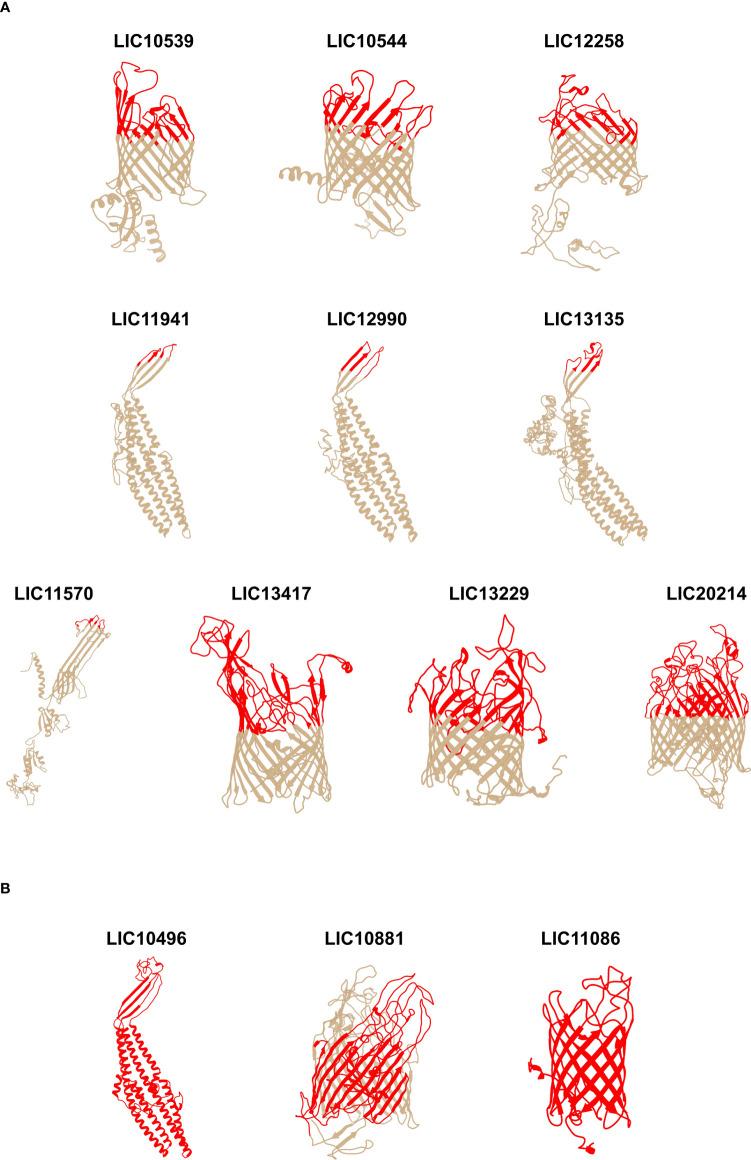 A

LIC10539

LIC10544

LIC12258

LIC11941

LIC12990

LIC13135

LIC11570

LIC13417

LIC13229

LIC20214

B

LIC10496

LIC10881

LIC11086