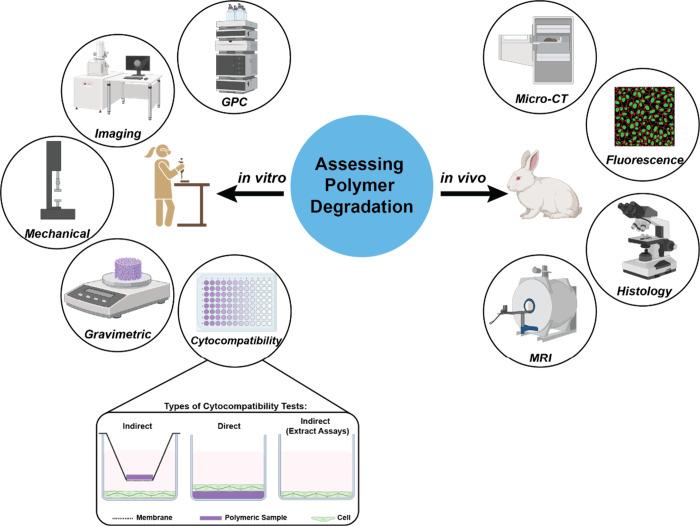 Assessing Polymer Degradation

in vitro

in vivo

GPC

Imaging

Mechanical

Gravimetric

Cytocompatibility

Micro-CT

Fluorescence

Histology

MRI

Types of Cytocompatibility Tests:

Indirect

Direct

Indirect (Extract Assays)

Membrane

Polymeric Sample

Cell