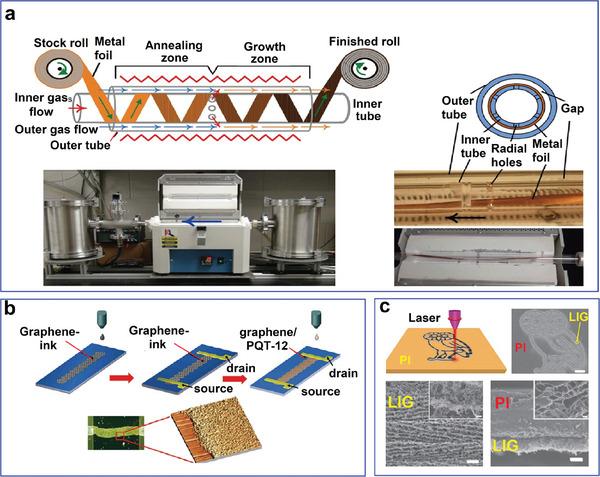 a

Stock roll

Metal foil

Annealing zone

Growth zone

Finished roll

Inner gas flow

Outer gas flow

Outer tube

Inner tube

Outer tube

Inner tube

Radial holes

Metal foil

Gap

b

Graphene-ink

Graphene-ink

drain

source

graphene/ PQT-12

drain

source

c

Laser

PI

PI

LIG

LIG

PI

LIG