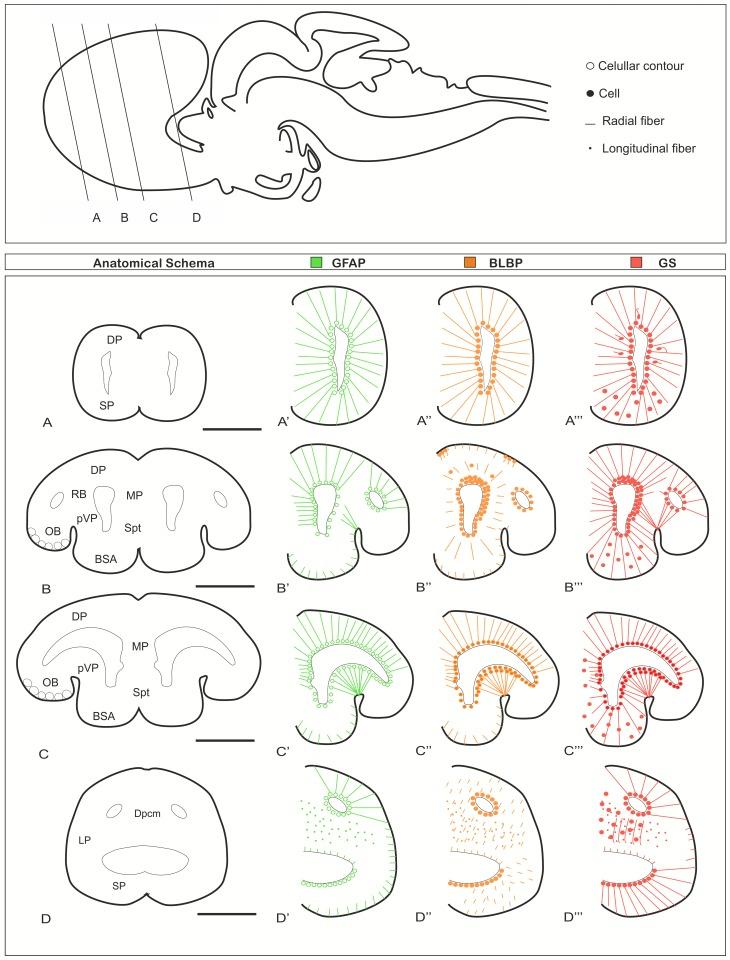 A B C D

Celular contour
Cell
Radial fiber
Longitudinal fiber

Anatomical Schema GFAP BLBP GS

DP
SP
A A' A'' A'''

DP
RB MP
OB pVP Spt
BSA
B B' B'' B'''

DP
MP
OB pVP
Spt
BSA
C C' C'' C'''

Dpcm
LP
SP
D D' D'' D'''