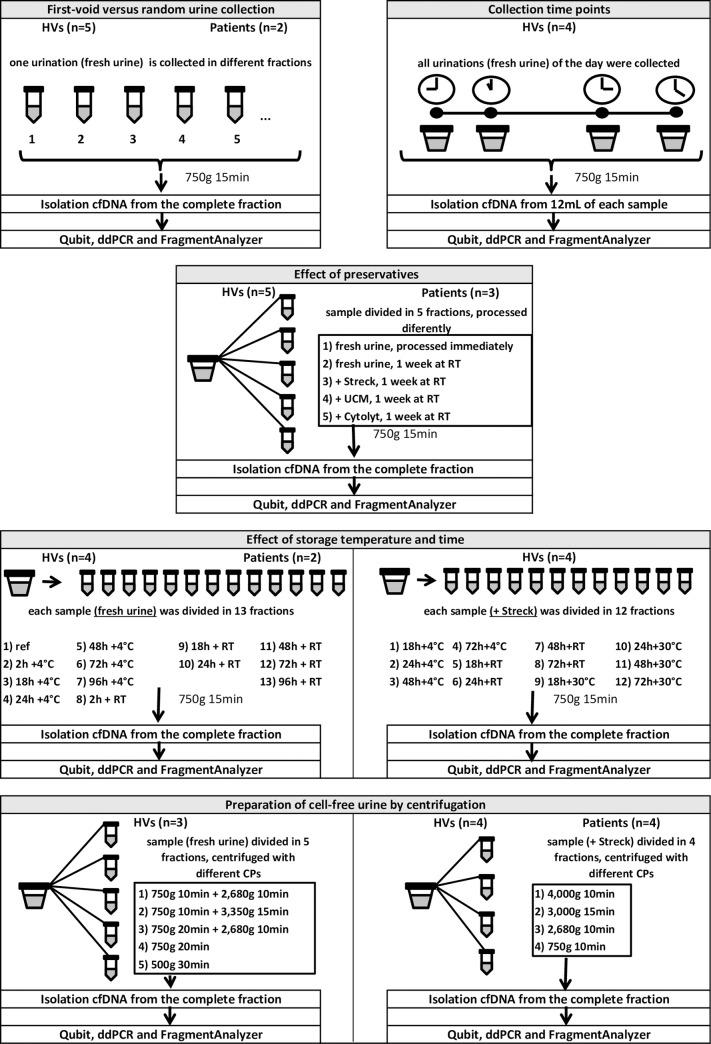 First-void versus random urine collection

HVs (n=5) Patients (n=2)

one urination (fresh urine) is collected in different fractions

1 2 3 4 5 ...

750g 15min

Isolation cfDNA from the complete fraction

Qubit, ddPCR and FragmentAnalyzer

Collection time points

HVs (n=4)

all urinations (fresh urine) of the day were collected

750g 15min

Isolation cfDNA from 12mL of each sample

Qubit, ddPCR and FragmentAnalyzer

Effect of preservatives

HVs (n=5) Patients (n=3)

sample divided in 5 fractions, processed diferently

1) fresh urine, processed immediately
2) fresh urine, 1 week at RT
3) + Streck, 1 week at RT
4) + UCM, 1 week at RT
5) + Cytolyt, 1 week at RT

750g 15min

Isolation cfDNA from the complete fraction

Qubit, ddPCR and FragmentAnalyzer

Effect of storage temperature and time

HVs (n=4) Patients (n=2)

each sample (fresh urine) was divided in 13 fractions

1) ref
2) 2h +4°C
3) 18h +4°C
4) 24h +4°C
5) 48h +4°C
6) 72h +4°C
7) 96h +4°C
8) 2h + RT
9) 18h + RT
10) 24h + RT
11) 48h + RT
12) 72h + RT
13) 96h + RT

750g 15min

Isolation cfDNA from the complete fraction

Qubit, ddPCR and FragmentAnalyzer

HVs (n=4)

each sample (+ Streck) was divided in 12 fractions

1) 18h+4°C
2) 24h+4°C
3) 48h+4°C
4) 72h+4°C
5) 18h+RT
6) 24h+RT
7) 48h+RT
8) 72h+RT
9) 18h+30°C
10) 24h+30°C
11) 48h+30°C
12) 72h+30°C

750g 15min

Isolation cfDNA from the complete fraction

Qubit, ddPCR and FragmentAnalyzer

Preparation of cell-free urine by centrifugation

HVs (n=3)

sample (fresh urine) divided in 5 fractions, centrifuged with different CPs

1) 750g 10min + 2,680g 10min
2) 750g 10min + 3,350g 15min
3) 750g 20min + 2,680g 10min
4) 750g 20min
5) 500g 30min

Isolation cfDNA from the complete fraction

Qubit, ddPCR and FragmentAnalyzer

HVs (n=4) Patients (n=4)

sample (+ Streck) divided in 4 fractions, centrifuged with different CPs

1) 4,000g 10min
2) 3,000g 15min
3) 2,680g 10min
4) 750g 10min

Isolation cfDNA from the complete fraction

Qubit, ddPCR and FragmentAnalyzer