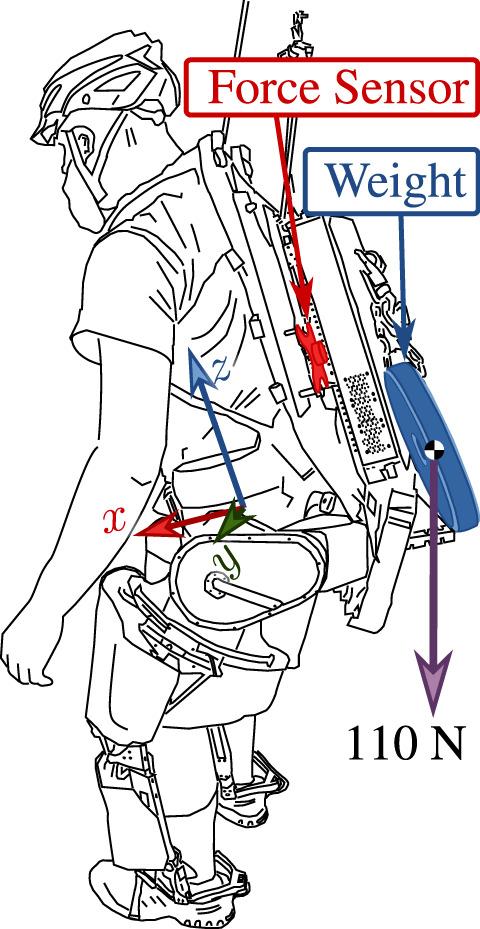 Force Sensor

Weight

$z$

$x$

$y$

110 N