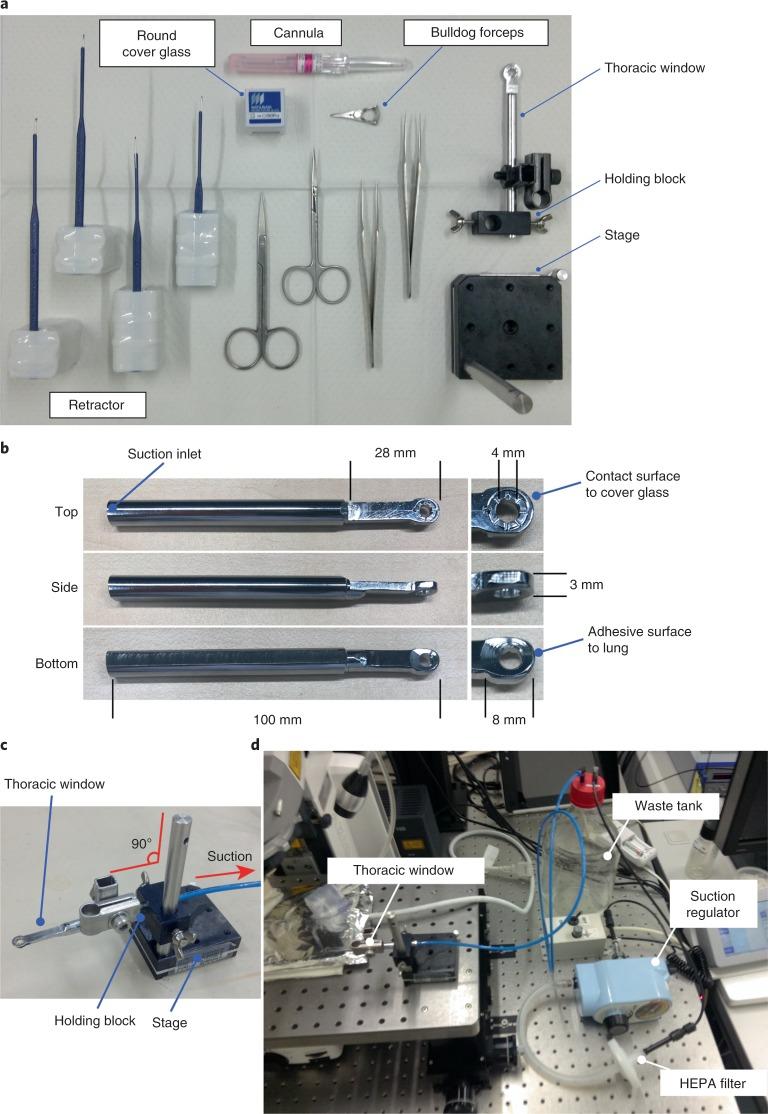 a

Round cover glass

Cannula

Bulldog forceps

Thoracic window

Holding block

Stage

Retractor

b

Suction inlet

28 mm

4 mm

Contact surface to cover glass

Top

Side

3 mm

Bottom

Adhesive surface to lung

100 mm

8 mm

c

Thoracic window

90°

Suction

Holding block

Stage

d

Waste tank

Thoracic window

Suction regulator

HEPA filter