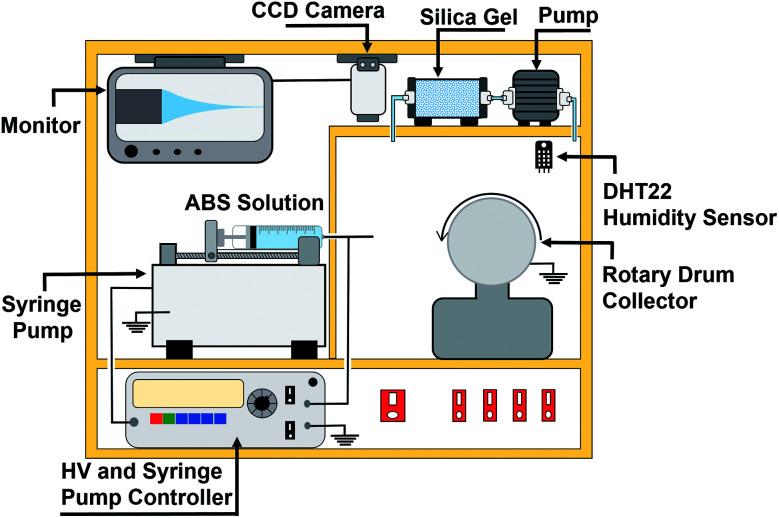 CCD Camera
Silica Gel
Pump
Monitor
DHT22 Humidity Sensor
ABS Solution
Rotary Drum Collector
Syringe Pump
HV and Syringe Pump Controller