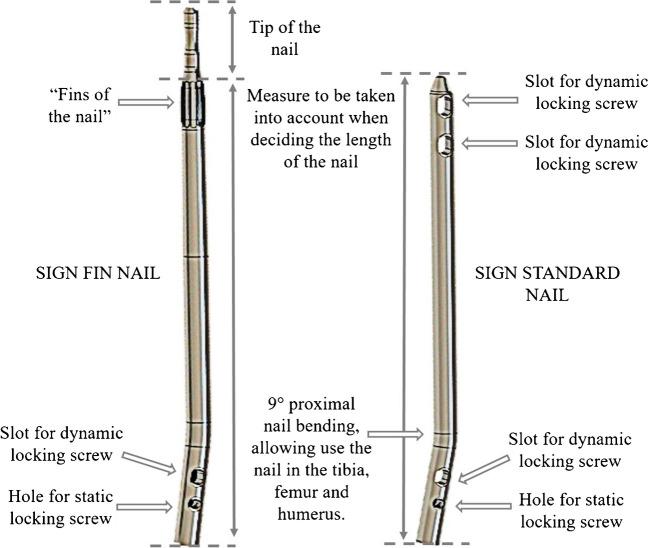 Tip of the nail

"Fins of the nail"

Measure to be taken into account when deciding the length of the nail

Slot for dynamic locking screw

Slot for dynamic locking screw

SIGN FIN NAIL

SIGN STANDARD NAIL

9° proximal nail bending, allowing use the nail in the tibia, femur and humerus.

Slot for dynamic locking screw

Hole for static locking screw

Slot for dynamic locking screw

Hole for static locking screw