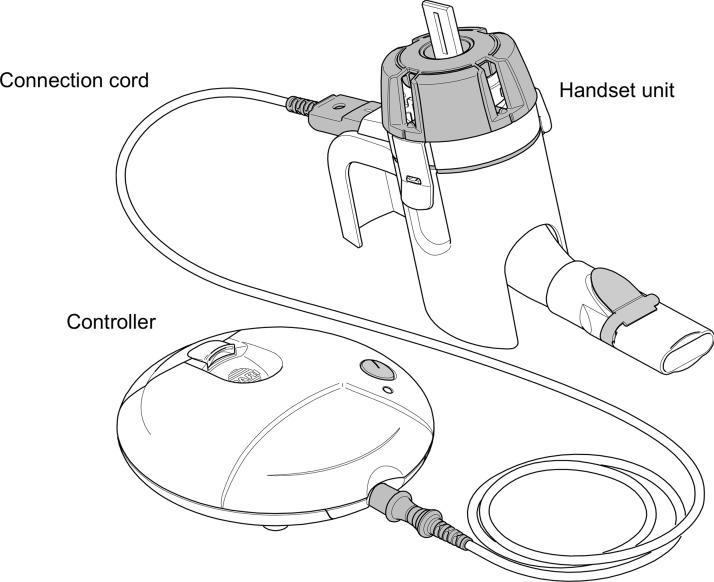 Connection cord

Handset unit

Controller