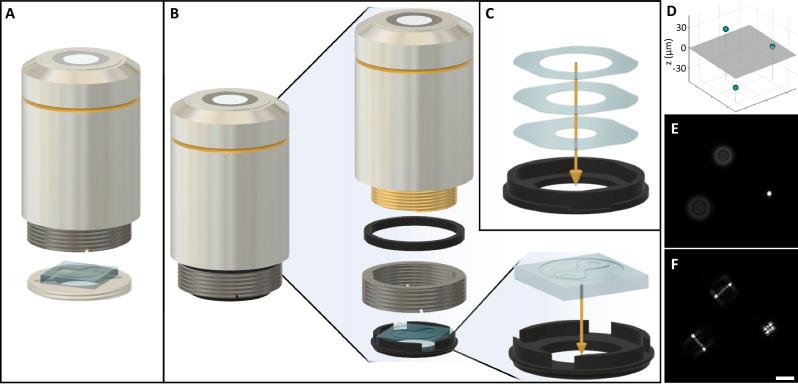 A

B

C

D

30

0

-30

z (μm)

E

F