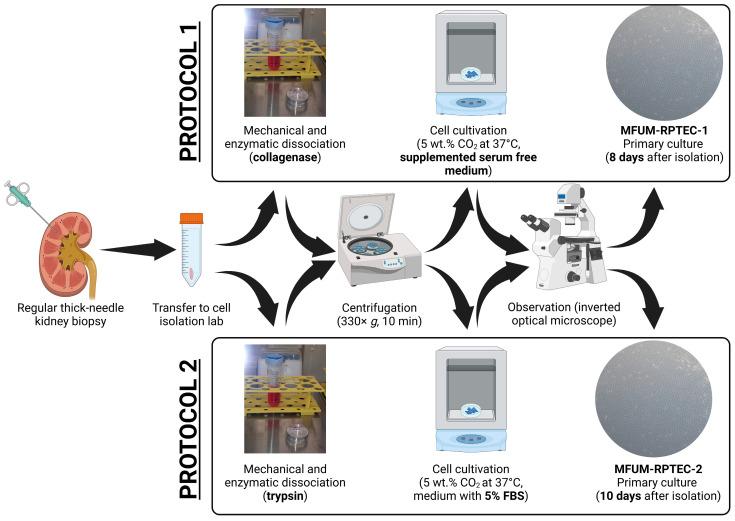 PROTOCOL 1

Mechanical and enzymatic dissociation (collagenase)

Cell cultivation (5 wt.% $CO_2$ at 37°C, supplemented serum free medium)

MFUM-RPTEC-1 Primary culture (8 days after isolation)

Regular thick-needle kidney biopsy

Transfer to cell isolation lab

Centrifugation (330× $g$, 10 min)

Observation (inverted optical microscope)

PROTOCOL 2

Mechanical and enzymatic dissociation (trypsin)

Cell cultivation (5 wt.% $CO_2$ at 37°C, medium with 5% FBS)

MFUM-RPTEC-2 Primary culture (10 days after isolation)