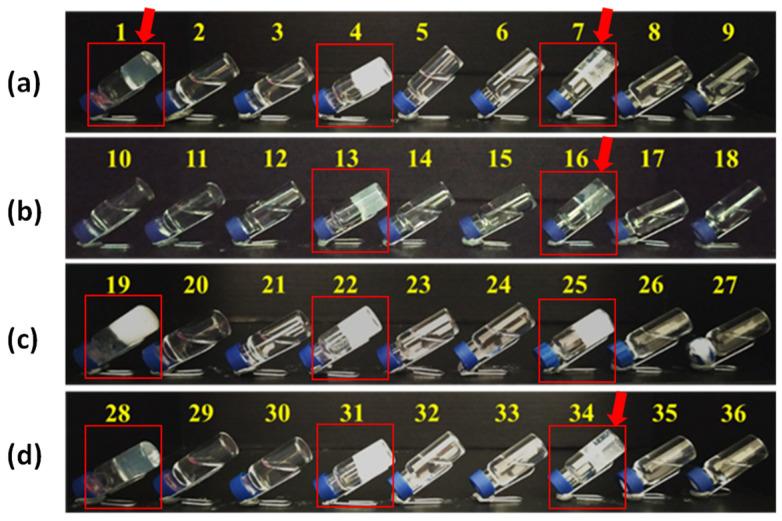 (a)
1 2 3 4 5 6 7 8 9

(b)
10 11 12 13 14 15 16 17 18

(c)
19 20 21 22 23 24 25 26 27

(d)
28 29 30 31 32 33 34 35 36