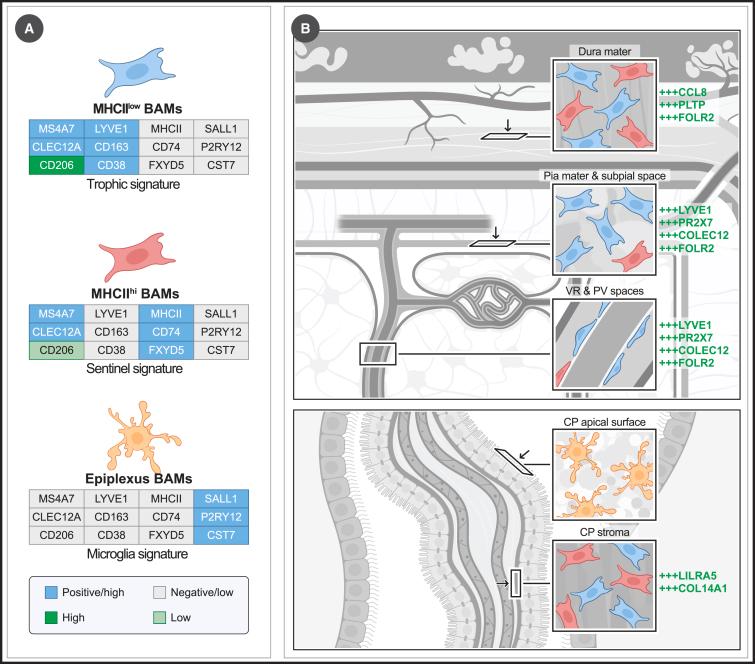 A

MHCII$^{low}$ BAMs

| MS4A7 | LYVE1 | MHCII | SALL1 |
|---|---|---|---|
| CLEC12A | CD163 | CD74 | P2RY12 |
| CD206 | CD38 | FXYD5 | CST7 |

Trophic signature

MHCII$^{hi}$ BAMs

| MS4A7 | LYVE1 | MHCII | SALL1 |
|---|---|---|---|
| CLEC12A | CD163 | CD74 | P2RY12 |
| CD206 | CD38 | FXYD5 | CST7 |

Sentinel signature

Epiplexus BAMs

| MS4A7 | LYVE1 | MHCII | SALL1 |
|---|---|---|---|
| CLEC12A | CD163 | CD74 | P2RY12 |
| CD206 | CD38 | FXYD5 | CST7 |

Microglia signature

Positive/high
Negative/low
High
Low

B

Dura mater
+++CCL8
+++PLTP
+++FOLR2

Pia mater & subpial space
+++LYVE1
+++PR2X7
+++COLEC12
+++FOLR2

VR & PV spaces
+++LYVE1
+++PR2X7
+++COLEC12
+++FOLR2

CP apical surface

CP stroma
+++LILRA5
+++COL14A1