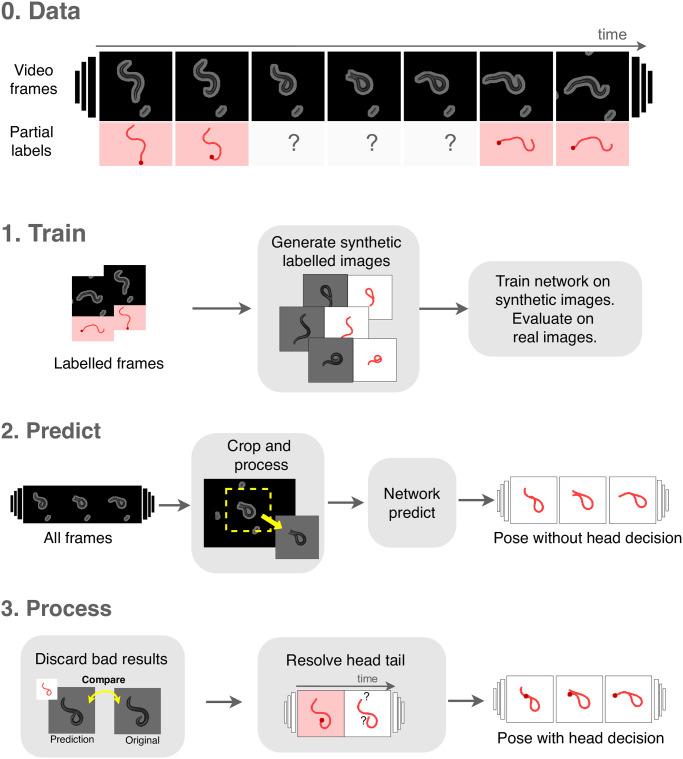 0. Data

time

Video frames

Partial labels

?

?

?

1. Train

Labelled frames

Generate synthetic labelled images

Train network on synthetic images. Evaluate on real images.

2. Predict

All frames

Crop and process

Network predict

Pose without head decision

3. Process

Discard bad results

Compare

Prediction

Original

Resolve head tail

time

?

?

Pose with head decision