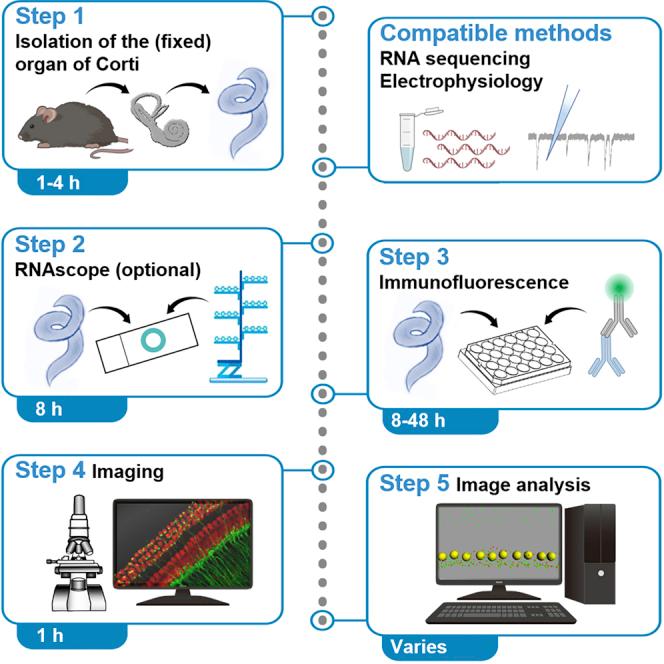 Step 1
Isolation of the (fixed) organ of Corti

1-4 h

Compatible methods
RNA sequencing
Electrophysiology

Step 2
RNAscope (optional)

8 h

Step 3
Immunofluorescence

8-48 h

Step 4 Imaging

1 h

Step 5 Image analysis

Varies