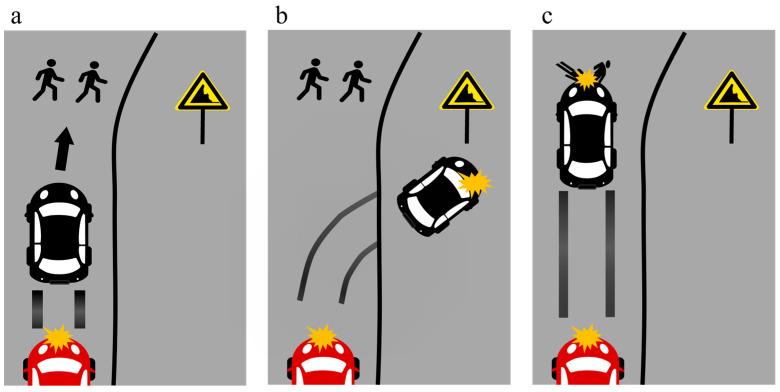 a

b

c