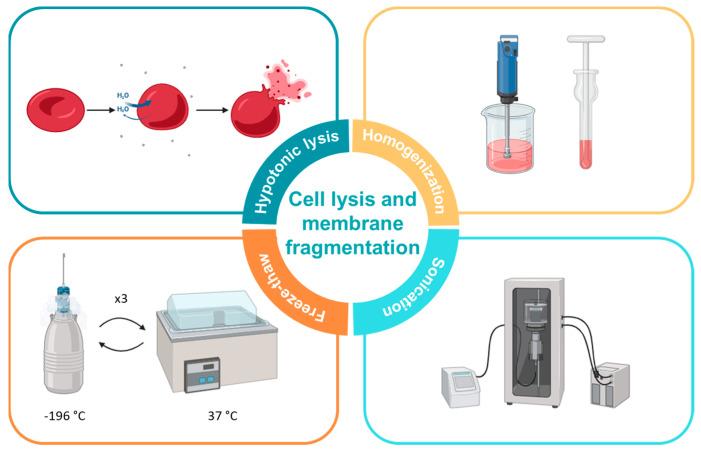 $H_2O$

$H_2O$

Hypotonic lysis

Homogenization

Cell lysis and membrane fragmentation

Freeze-thaw

Sonication

x3

-196 °C

37 °C