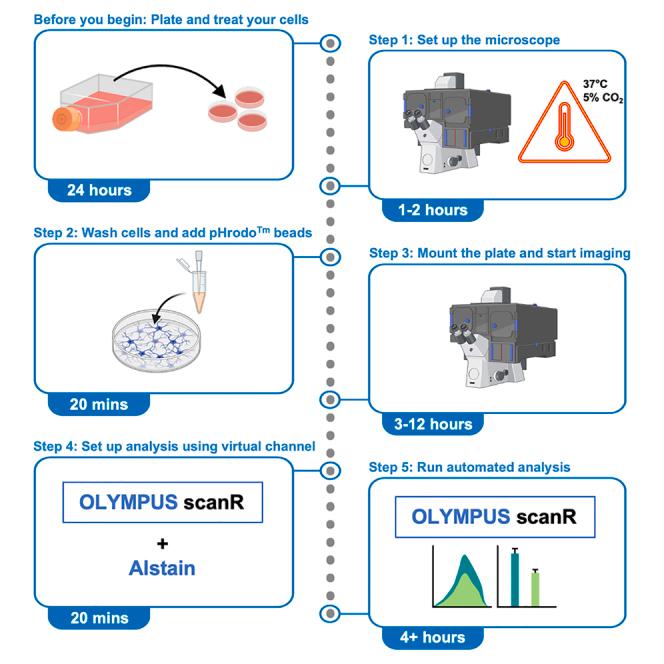 Before you begin: Plate and treat your cells

24 hours

Step 1: Set up the microscope

37°C
5% $CO_2$

1-2 hours

Step 2: Wash cells and add pHrodo$^{Tm}$ beads

20 mins

Step 3: Mount the plate and start imaging

3-12 hours

Step 4: Set up analysis using virtual channel

OLYMPUS scanR

+

AIstain

20 mins

Step 5: Run automated analysis

OLYMPUS scanR

4+ hours