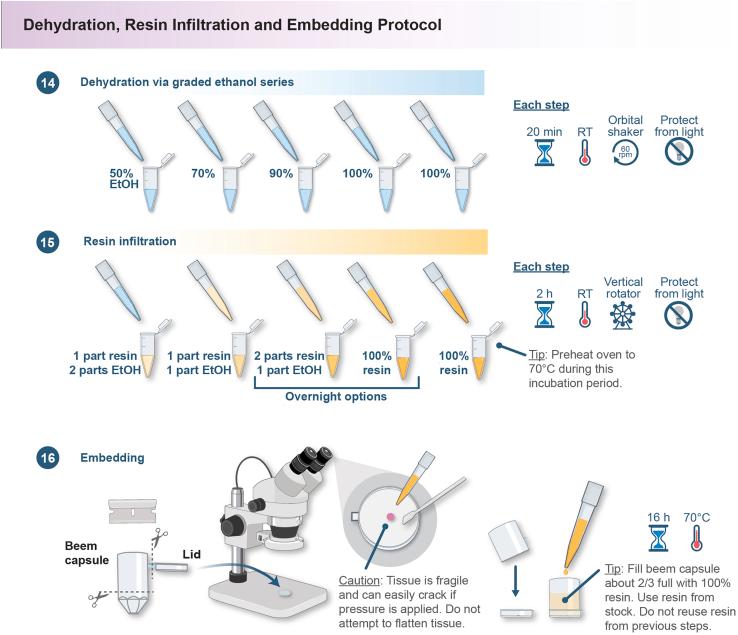 Dehydration, Resin Infiltration and Embedding Protocol

14 Dehydration via graded ethanol series

50% EtOH
70%
90%
100%
100%

Each step
20 min
RT
Orbital shaker
60 rpm
Protect from light

15 Resin infiltration

1 part resin 2 parts EtOH
1 part resin 1 part EtOH
2 parts resin 1 part EtOH
100% resin
100% resin

Overnight options

Each step
2 h
RT
Vertical rotator
Protect from light

Tip: Preheat oven to 70°C during this incubation period.

16 Embedding

Beem capsule
Lid

Caution: Tissue is fragile and can easily crack if pressure is applied. Do not attempt to flatten tissue.

16 h
70°C

Tip: Fill beem capsule about 2/3 full with 100% resin. Use resin from stock. Do not reuse resin from previous steps.