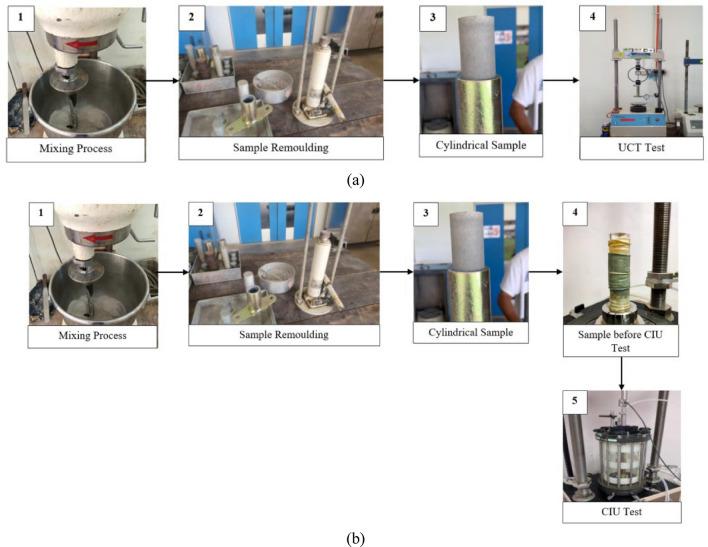 1

Mixing Process

2

Sample Remoulding

3

Cylindrical Sample

4

UCT Test

(a)

1

Mixing Process

2

Sample Remoulding

3

Cylindrical Sample

4

Sample before CIU Test

5

CIU Test

(b)