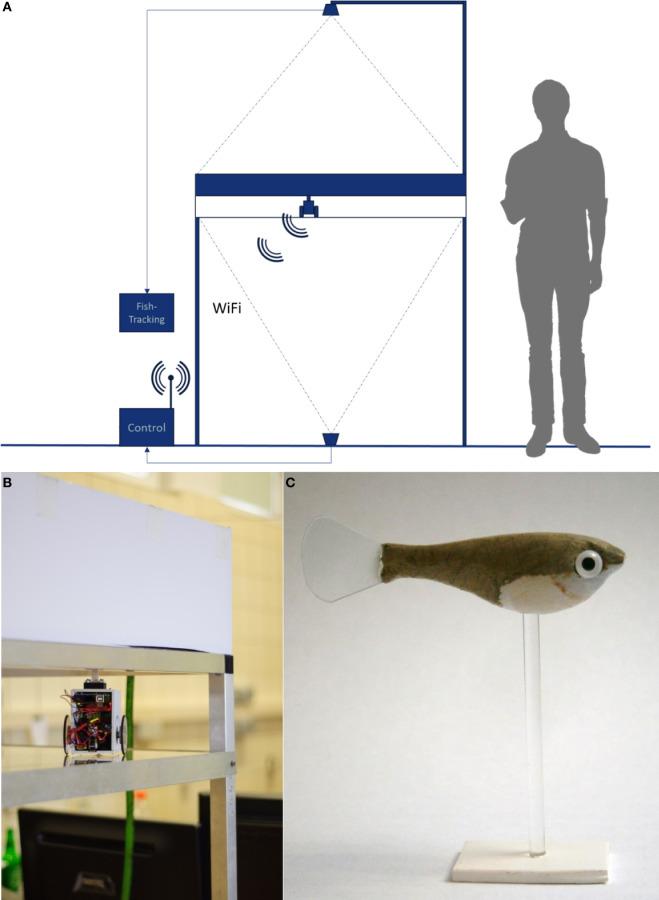 A

Fish-Tracking

WiFi

Control

B

C