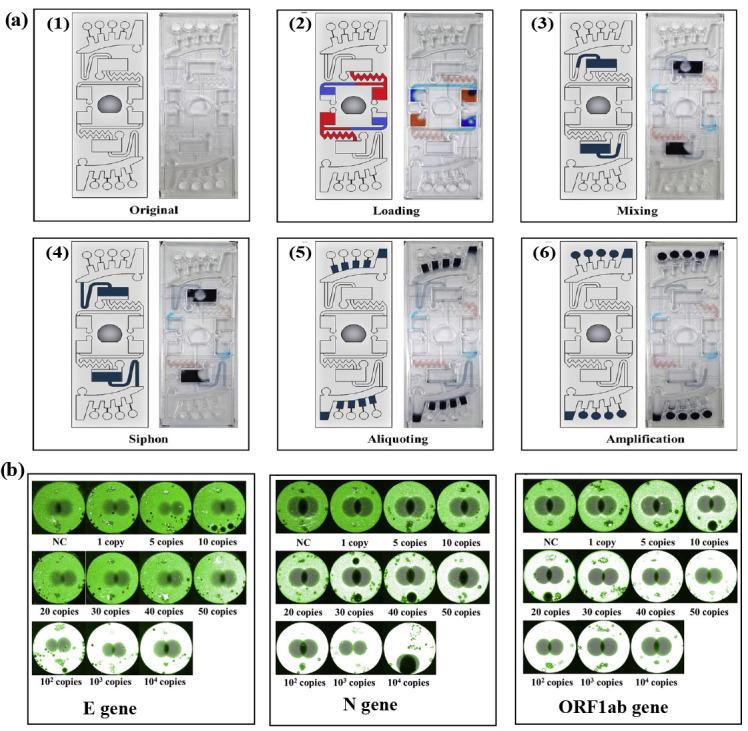 (a)

(1)

Original

(2)

Loading

(3)

Mixing

(4)

Siphon

(5)

Aliquoting

(6)

Amplification

(b)

NC 1 copy 5 copies 10 copies

20 copies 30 copies 40 copies 50 copies

$10^2$ copies $10^3$ copies $10^4$ copies

E gene

NC 1 copy 5 copies 10 copies

20 copies 30 copies 40 copies 50 copies

$10^2$ copies $10^3$ copies $10^4$ copies

N gene

NC 1 copy 5 copies 10 copies

20 copies 30 copies 40 copies 50 copies

$10^2$ copies $10^3$ copies $10^4$ copies

ORF1ab gene