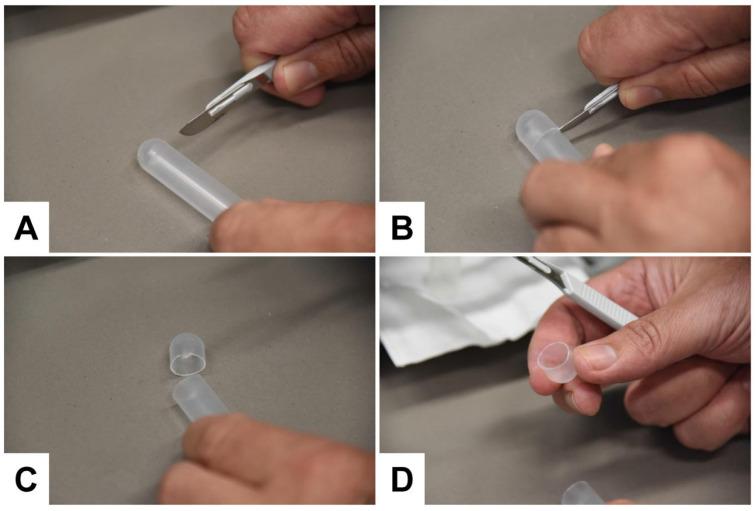 A

B

C

D