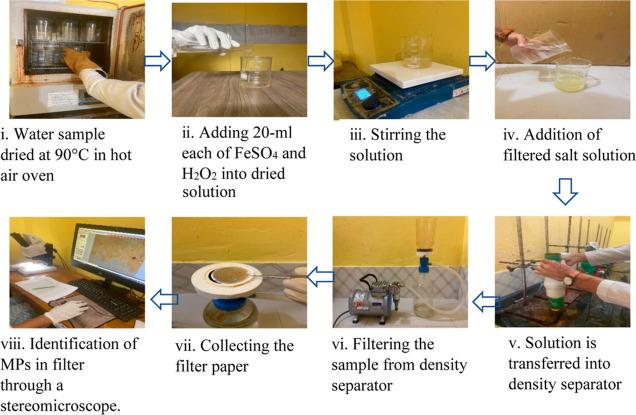 i. Water sample dried at 90°C in hot air oven

ii. Adding 20-ml each of $FeSO_4$ and $H_2O_2$ into dried solution

iii. Stirring the solution

iv. Addition of filtered salt solution

v. Solution is transferred into density separator

vi. Filtering the sample from density separator

vii. Collecting the filter paper

viii. Identification of MPs in filter through a stereomicroscope.