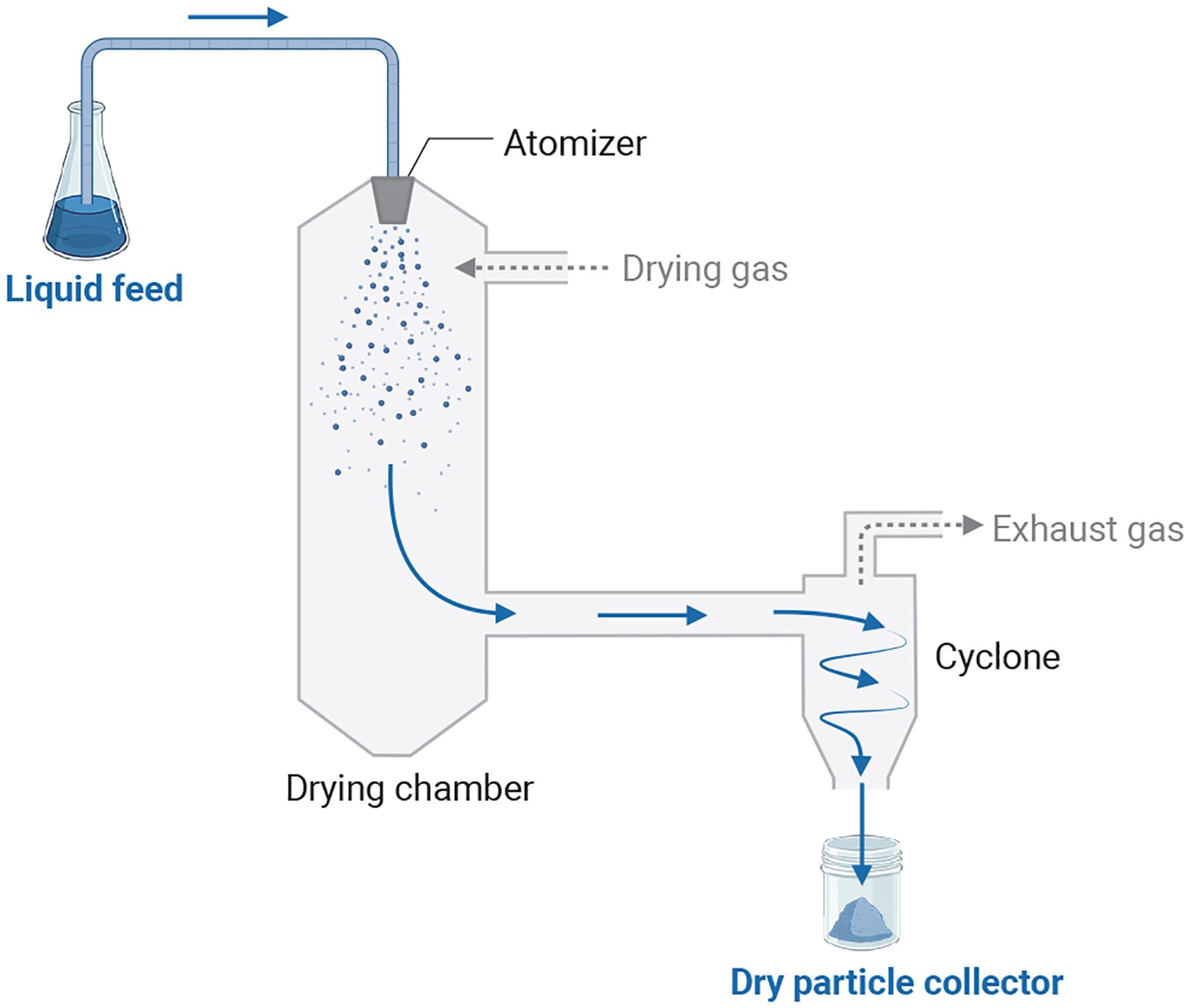 Atomizer

Liquid feed

Drying gas

Exhaust gas

Cyclone

Drying chamber

Dry particle collector