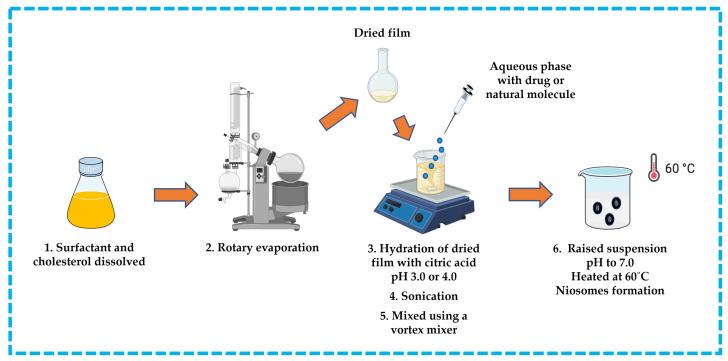 Dried film

Aqueous phase with drug or natural molecule

60 °C

1. Surfactant and cholesterol dissolved

2. Rotary evaporation

3. Hydration of dried film with citric acid pH 3.0 or 4.0

4. Sonication

5. Mixed using a vortex mixer

6. Raised suspension pH to 7.0 Heated at 60°C Niosomes formation