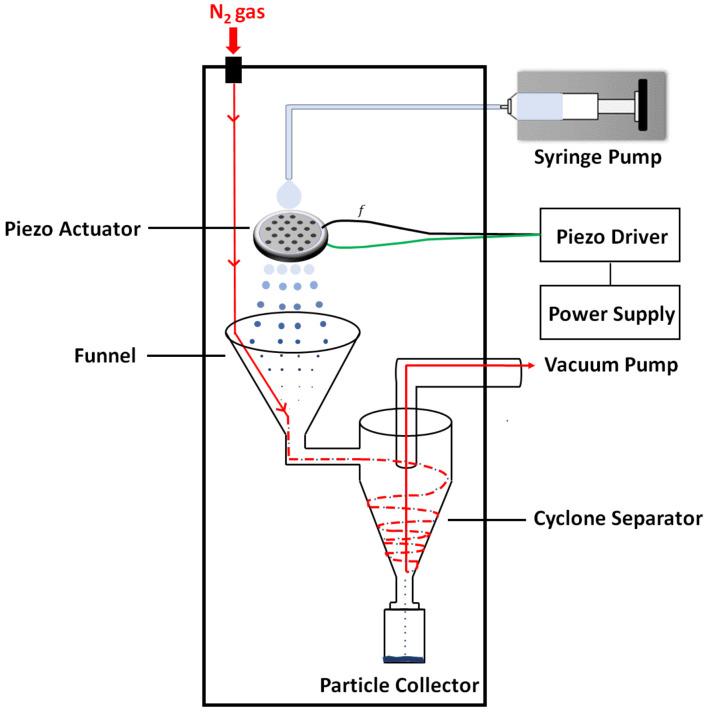 $N_2$ gas

Syringe Pump

Piezo Actuator

$f$

Piezo Driver

Power Supply

Funnel

Vacuum Pump

Cyclone Separator

Particle Collector