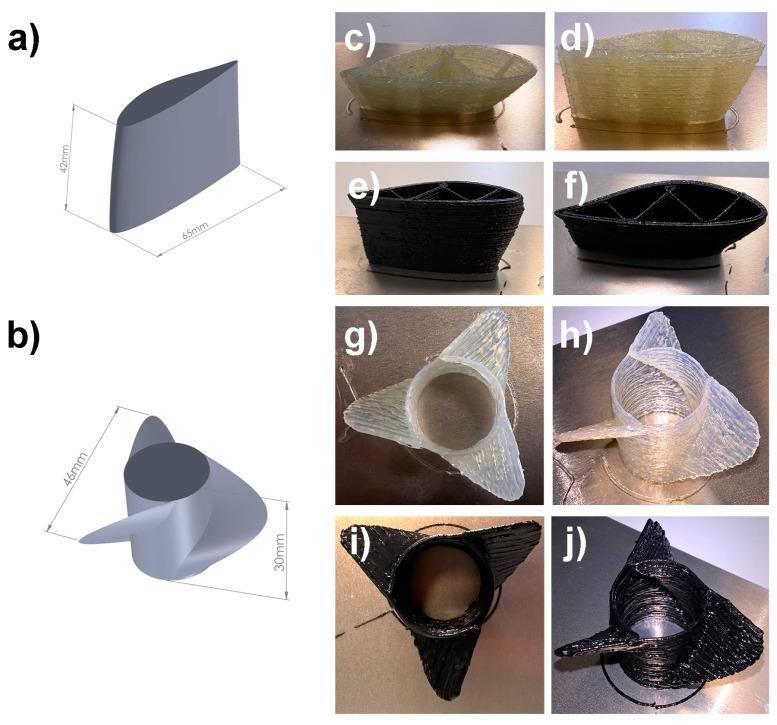 a)

42mm

65mm

b)

46mm

30mm

c)

d)

e)

f)

g)

h)

i)

j)