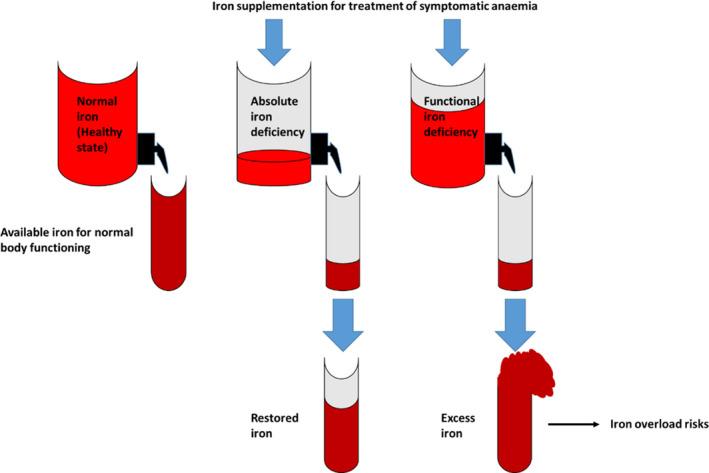 Iron supplementation for treatment of symptomatic anaemia

Normal iron (Healthy state)

Absolute iron deficiency

Functional iron deficiency

Available iron for normal body functioning

Restored iron

Excess iron

Iron overload risks