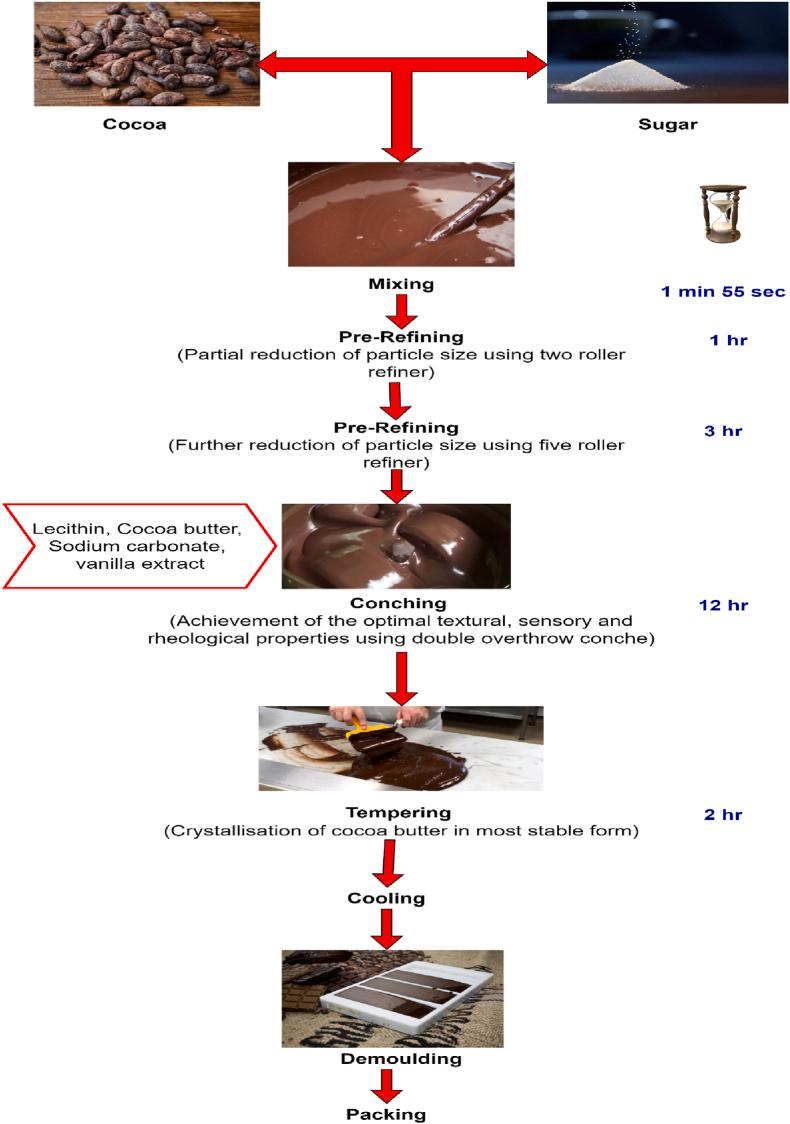 Cocoa

Sugar

Mixing

1 min 55 sec

Pre-Refining
(Partial reduction of particle size using two roller refiner)

1 hr

Pre-Refining
(Further reduction of particle size using five roller refiner)

3 hr

Lecithin, Cocoa butter, Sodium carbonate, vanilla extract

Conching
(Achievement of the optimal textural, sensory and rheological properties using double overthrow conche)

12 hr

Tempering
(Crystallisation of cocoa butter in most stable form)

2 hr

Cooling

Demoulding

Packing