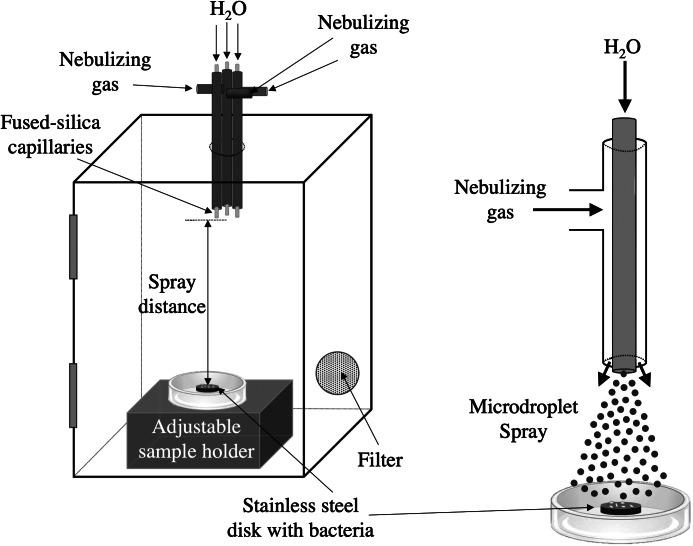 $H_2O$

Nebulizing gas

Nebulizing gas

Fused-silica capillaries

Spray distance

Adjustable sample holder

Filter

Stainless steel disk with bacteria

$H_2O$

Nebulizing gas

Microdroplet Spray