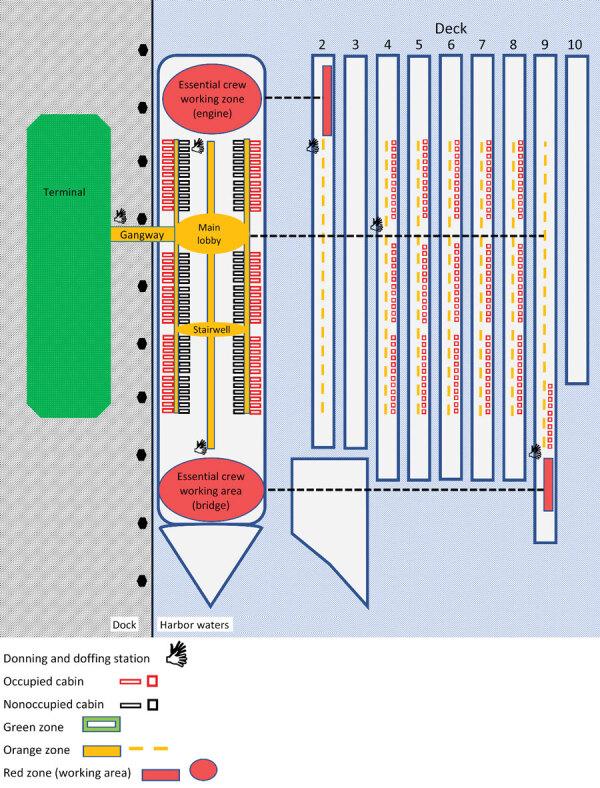 Deck
2 3 4 5 6 7 8 9 10

Essential crew working zone (engine)

Terminal

Gangway

Main lobby

Stairwell

Essential crew working area (bridge)

Dock

Harbor waters

Donning and doffing station

Occupied cabin

Nonoccupied cabin

Green zone

Orange zone

Red zone (working area)