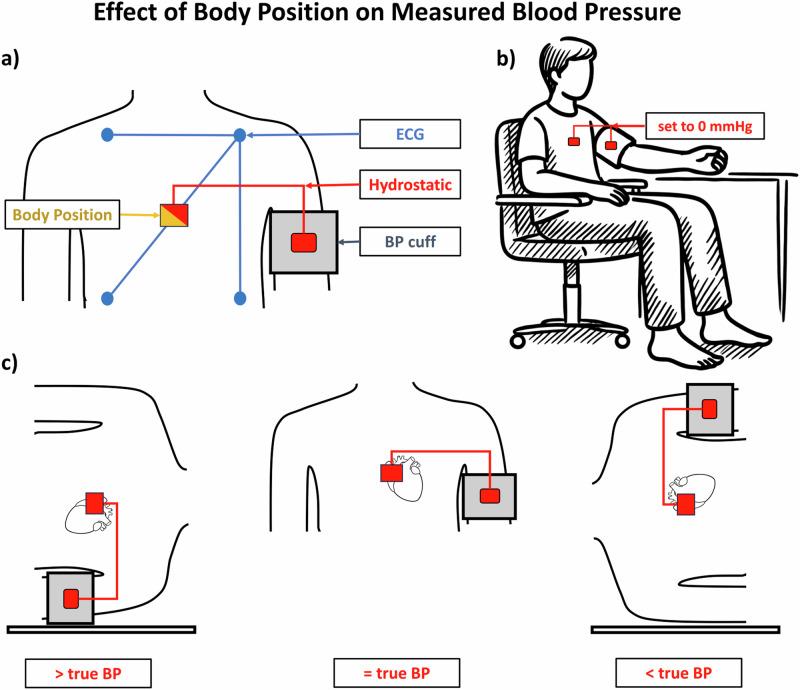 Effect of Body Position on Measured Blood Pressure

a)

ECG

Hydrostatic

Body Position

BP cuff

b)

set to 0 mmHg

c)

> true BP

= true BP

< true BP