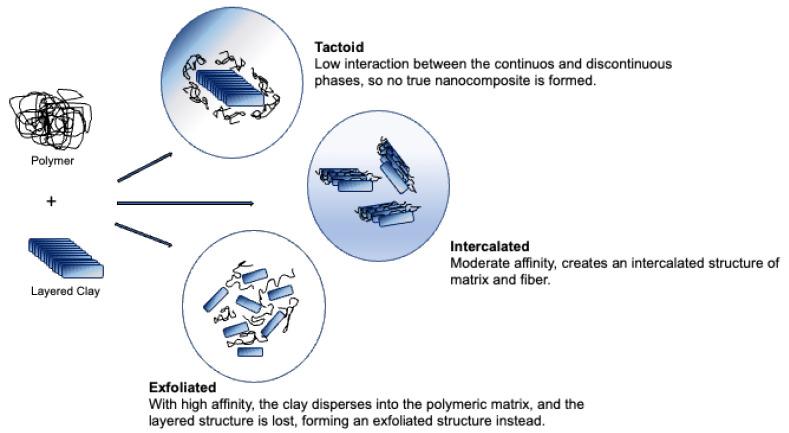 Polymer

+

Layered Clay

Tactoid
Low interaction between the continuos and discontinuous phases, so no true nanocomposite is formed.

Intercalated
Moderate affinity, creates an intercalated structure of matrix and fiber.

Exfoliated
With high affinity, the clay disperses into the polymeric matrix, and the layered structure is lost, forming an exfoliated structure instead.