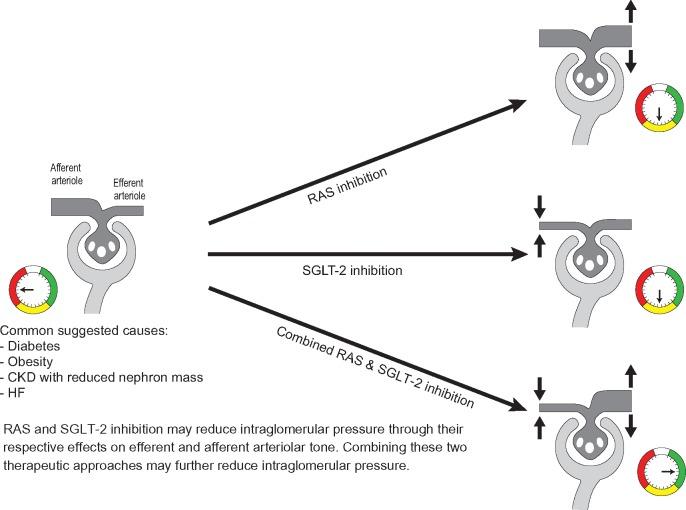 Afferent arteriole

Efferent arteriole

RAS inhibition

SGLT-2 inhibition

Combined RAS & SGLT-2 inhibition

Common suggested causes:
- Diabetes
- Obesity
- CKD with reduced nephron mass
- HF

RAS and SGLT-2 inhibition may reduce intraglomerular pressure through their respective effects on efferent and afferent arteriolar tone. Combining these two therapeutic approaches may further reduce intraglomerular pressure.