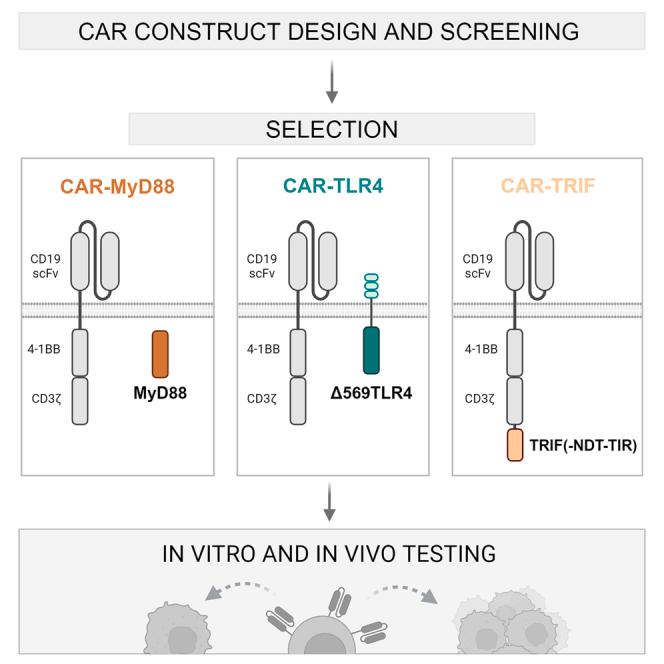 CAR CONSTRUCT DESIGN AND SCREENING

SELECTION

CAR-MyD88

CD19 scFv

4-1BB

CD3ζ

MyD88

CAR-TLR4

CD19 scFv

4-1BB

CD3ζ

Δ569TLR4

CAR-TRIF

CD19 scFv

4-1BB

CD3ζ

TRIF(-NDT-TIR)

IN VITRO AND IN VIVO TESTING