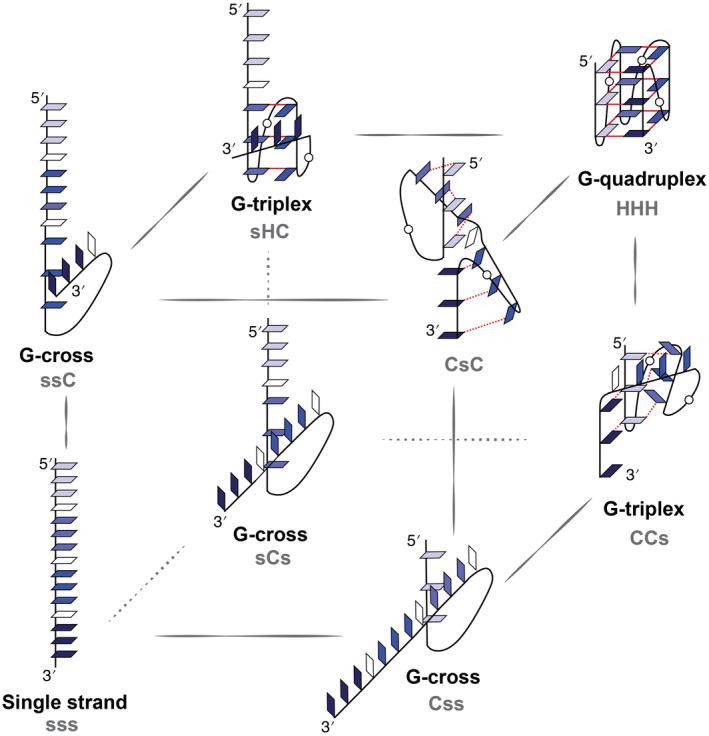 5′
3′
G-triplex
sHC

5′
3′
G-quadruplex
HHH

5′
3′
G-cross
ssC

5′
3′
CsC

5′
3′
G-cross
sCs

5′
3′
G-triplex
CCs

5′
3′
Single strand
sss

5′
3′
G-cross
Css