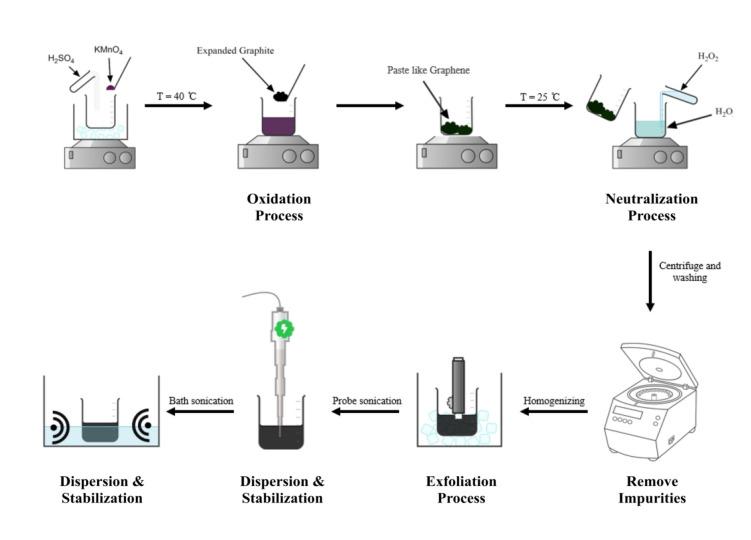 $H_2SO_4$

$KMnO_4$

T = 40 ℃

Expanded Graphite

Oxidation Process

Paste like Graphene

T = 25 ℃

$H_2O_2$

$H_2O$

Neutralization Process

Centrifuge and washing

Remove Impurities

Homogenizing

Exfoliation Process

Probe sonication

Dispersion & Stabilization

Bath sonication

Dispersion & Stabilization