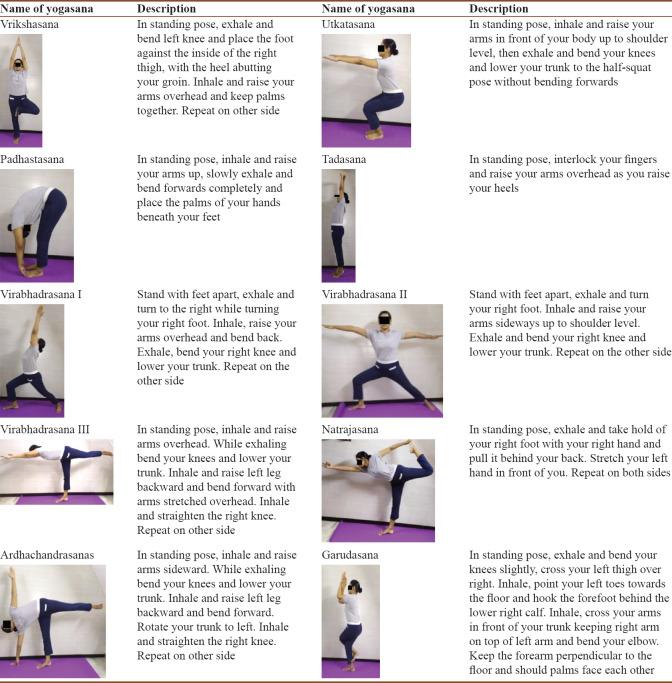 | Name of yogasana | Description | Name of yogasana | Description |
|---|---|---|---|
| Vrikshasana | In standing pose, exhale and bend left knee and place the foot against the inside of the right thigh, with the heel abutting your groin. Inhale and raise your arms overhead and keep palms together. Repeat on other side | Utkatasana | In standing pose, inhale and raise your arms in front of your body up to shoulder level, then exhale and bend your knees and lower your trunk to the half-squat pose without bending forwards |
| Padhastasana | In standing pose, inhale and raise your arms up, slowly exhale and bend forwards completely and place the palms of your hands beneath your feet | Tadasana | In standing pose, interlock your fingers and raise your arms overhead as you raise your heels |
| Virabhadrasana I | Stand with feet apart, exhale and turn to the right while turning your right foot. Inhale, raise your arms overhead and bend back. Exhale, bend your right knee and lower your trunk. Repeat on the other side | Virabhadrasana II | Stand with feet apart, exhale and turn your right foot. Inhale and raise your arms sideways up to shoulder level. Exhale and bend your right knee and lower your trunk. Repeat on the other side |
| Virabhadrasana III | In standing pose, inhale and raise arms overhead. While exhaling bend your knees and lower your trunk. Inhale and raise left leg backward and bend forward with arms stretched overhead. Inhale and straighten the right knee. Repeat on other side | Natrajasana | In standing pose, exhale and take hold of your right foot with your right hand and pull it behind your back. Stretch your left hand in front of you. Repeat on both sides |
| Ardhachandrasanas | In standing pose, inhale and raise arms sideward. While exhaling bend your knees and lower your trunk. Inhale and raise left leg backward and bend forward. Rotate your trunk to left. Inhale and straighten the right knee. Repeat on other side | Garudasana | In standing pose, exhale and bend your knees slightly, cross your left thigh over right. Inhale, point your left toes towards the floor and hook the forefoot behind the lower right calf. Inhale, cross your arms in front of your trunk keeping right arm on top of left arm and bend your elbow. Keep the forearm perpendicular to the floor and should palms face each other |