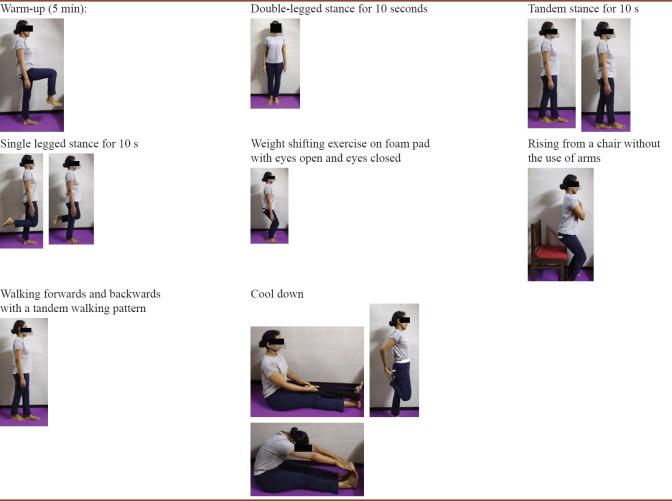 Warm-up (5 min):

Double-legged stance for 10 seconds

Tandem stance for 10 s

Single legged stance for 10 s

Weight shifting exercise on foam pad with eyes open and eyes closed

Rising from a chair without the use of arms

Walking forwards and backwards with a tandem walking pattern

Cool down